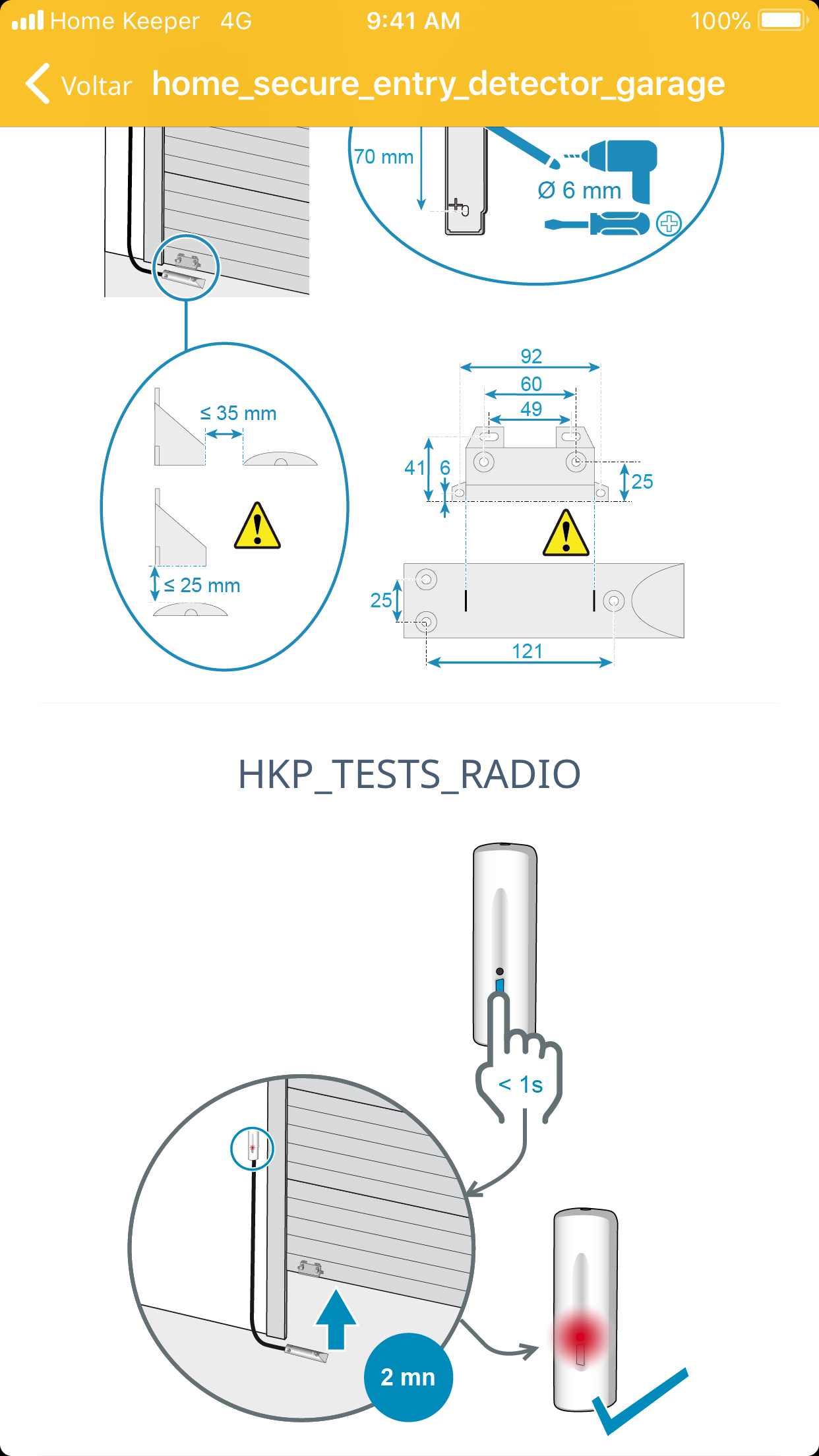 Home Keeper 4G 9:41 AM 100%

Voltar home_secure_entry_detector_garage

70 mm
Ø 6 mm

≤ 35 mm
≤ 25 mm

92
60
49
41
6
25
25
121

HKP_TESTS_RADIO

< 1s

2 mn